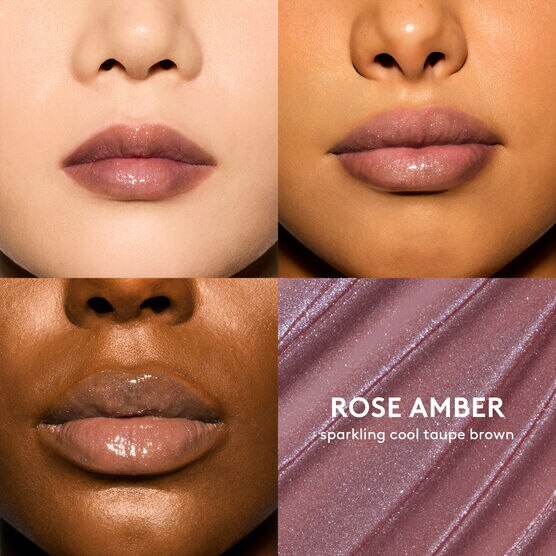 ROSE AMBER
sparkling cool taupe brown